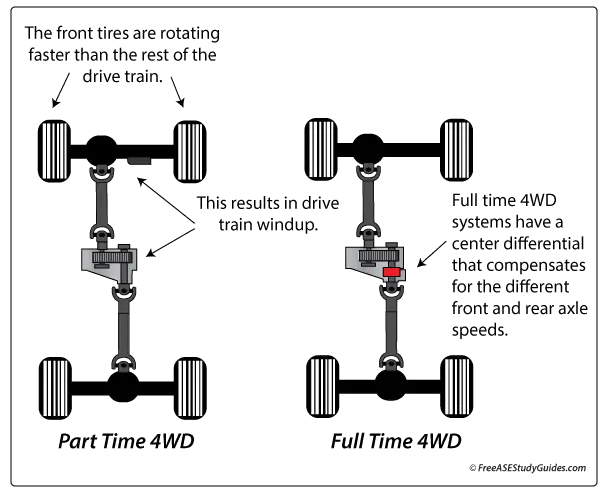 The front tires are rotating faster than the rest of the drive train.

This results in drive train windup.

Full time 4WD systems have a center differential that compensates for the different front and rear axle speeds.

Part Time 4WD

Full Time 4WD

© FreeASEStudyGuides.com